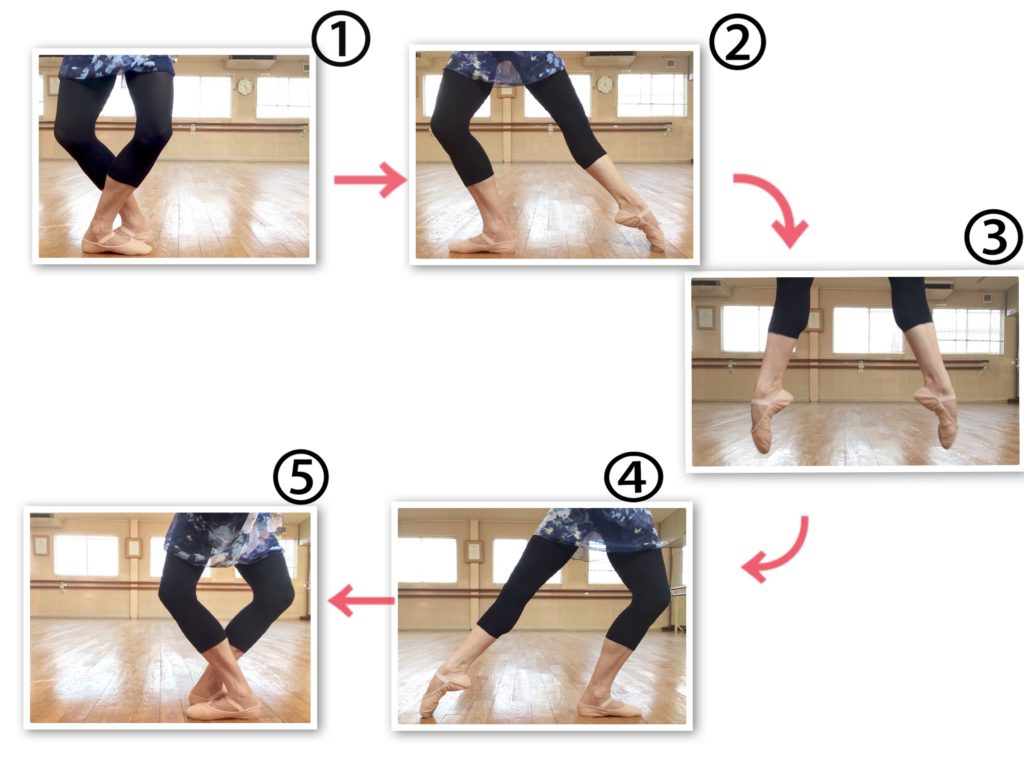 ①
②
③
④
⑤